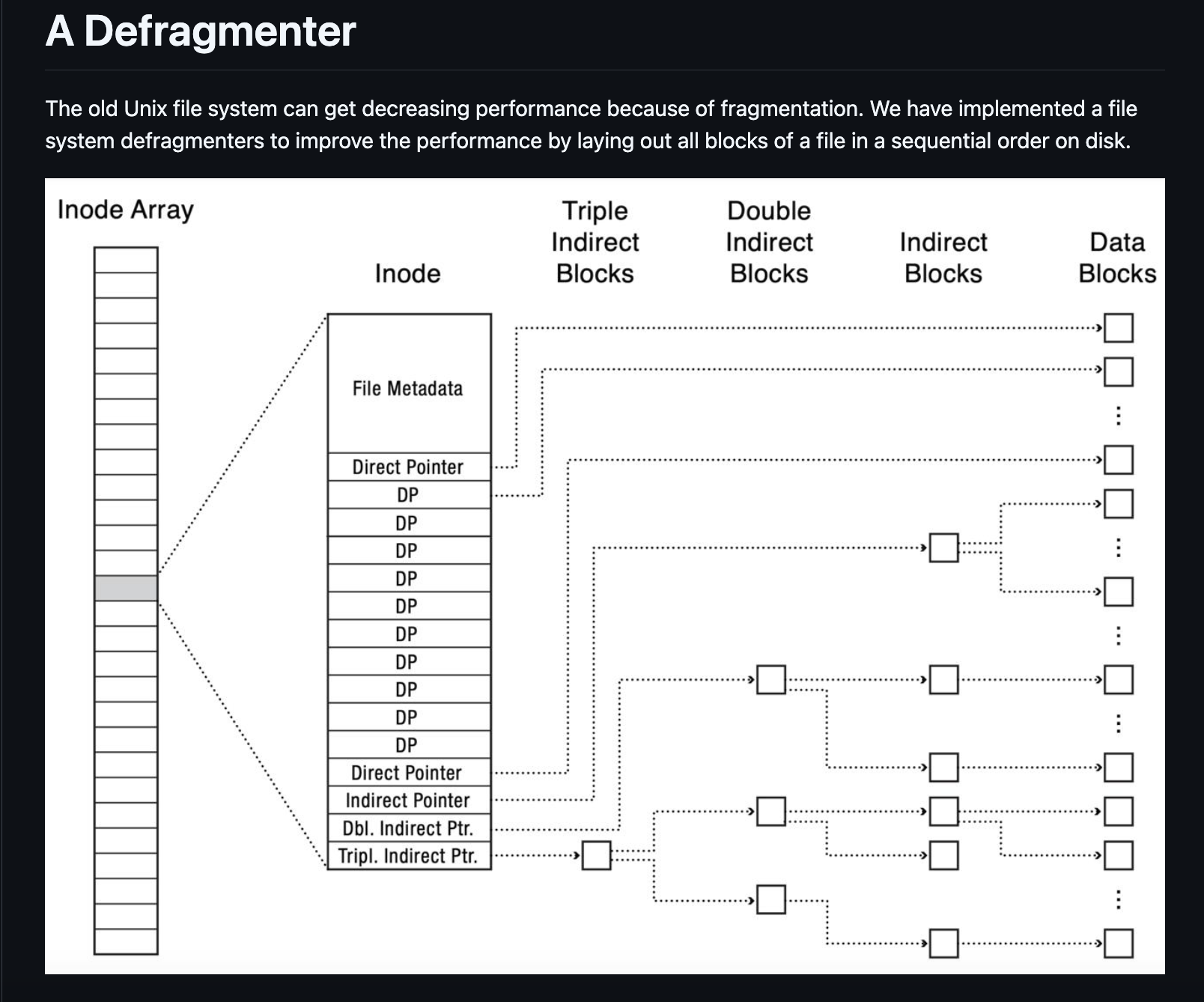 A Defragmenter

The old Unix file system can get decreasing performance because of fragmentation. We have implemented a file system defragmenters to improve the performance by laying out all blocks of a file in a sequential order on disk.

Inode Array

Inode

Triple Indirect Blocks

Double Indirect Blocks

Indirect Blocks

Data Blocks

File Metadata
Direct Pointer
DP
DP
DP
DP
DP
DP
DP
DP
DP
DP
Direct Pointer
Indirect Pointer
Dbl. Indirect Ptr.
Tripl. Indirect Ptr.